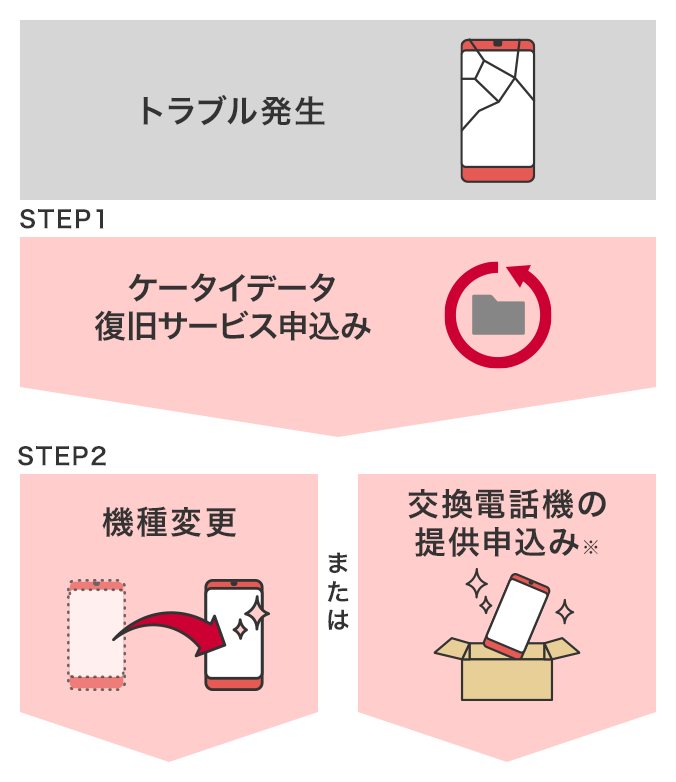 トラブル発生

STEP1

ケータイデータ
復旧サービス申込み

STEP2

機種変更

または

交換電話機の
提供申込み※